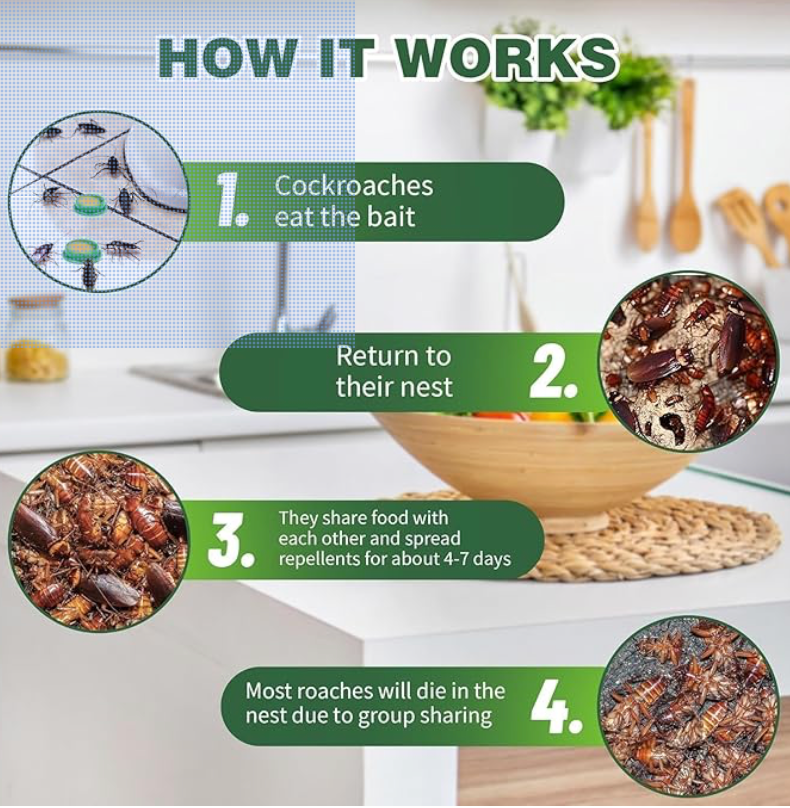 HOW IT WORKS

1. Cockroaches eat the bait

Return to their nest 2.

3. They share food with each other and spread repellents for about 4-7 days

Most roaches will die in the nest due to group sharing 4.