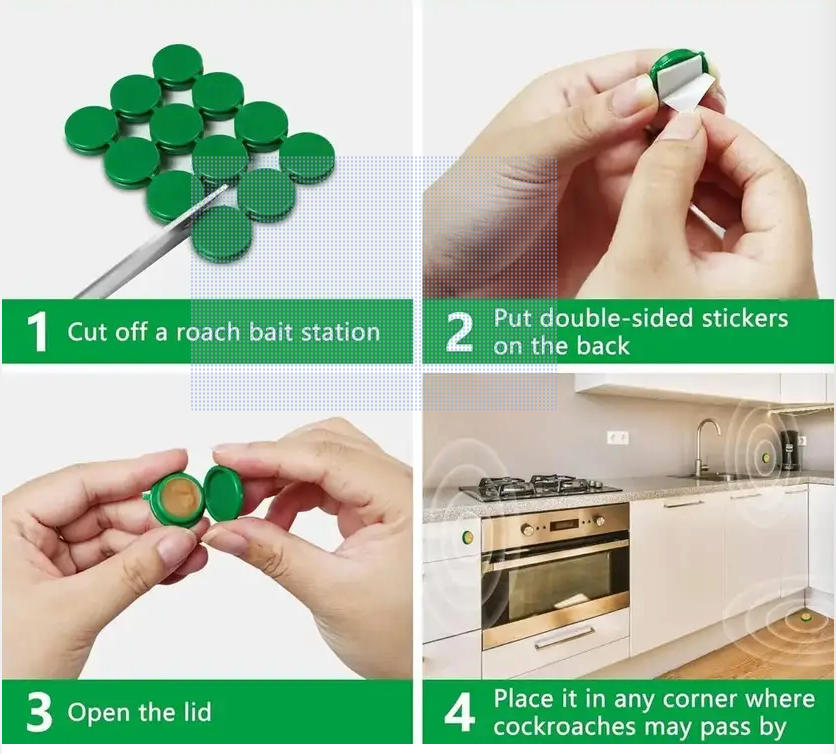 1 Cut off a roach bait station

2 Put double-sided stickers on the back

3 Open the lid

4 Place it in any corner where cockroaches may pass by